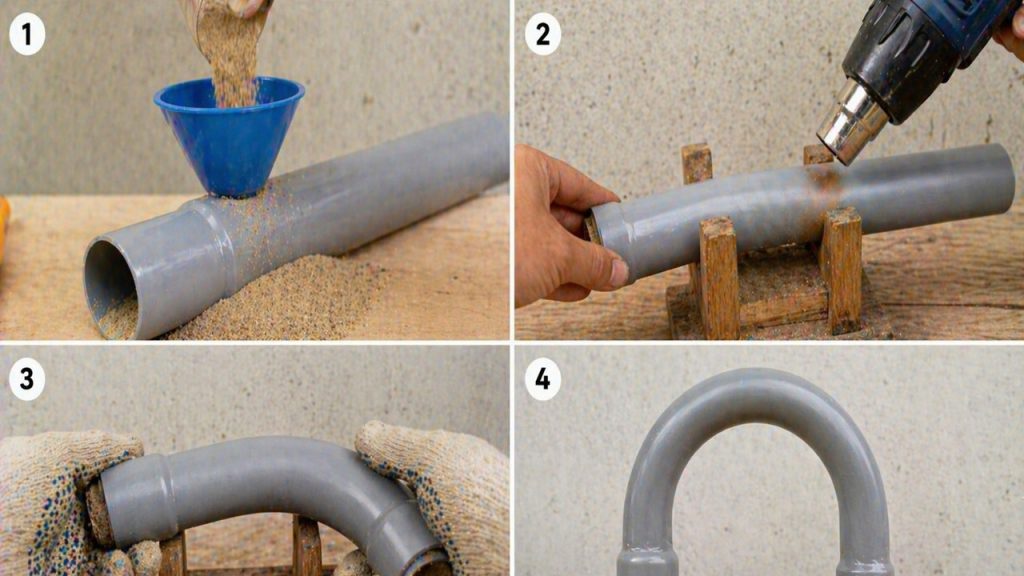 1

2

3

4